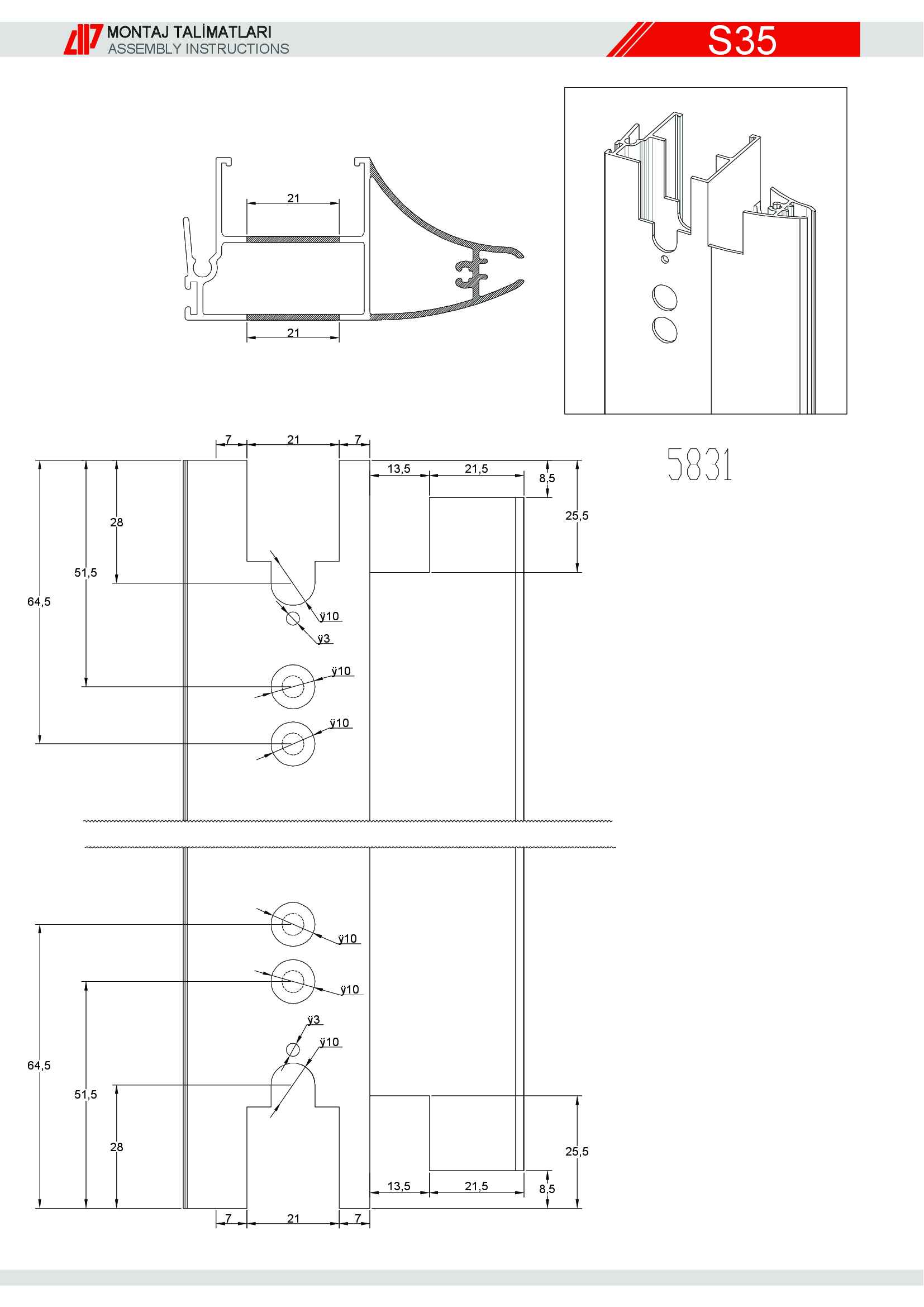 MONTAJ TALİMATLARI
ASSEMBLY INSTRUCTIONS

S35

21

21

5831

7
21
7
13,5
21,5
8,5
25,5
28
51,5
64,5
ÿ10
ÿ3
ÿ10
ÿ10

ÿ10
ÿ10
ÿ3
ÿ10
64,5
51,5
28
25,5
13,5
21,5
8,5
7
21
7